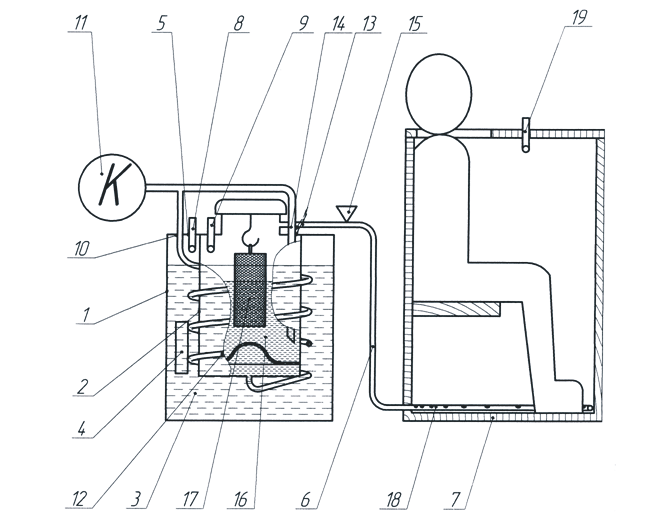 11
5
8
9
14
13
15
19
K
10
1
2
4
12
3
17
16
6
18
7