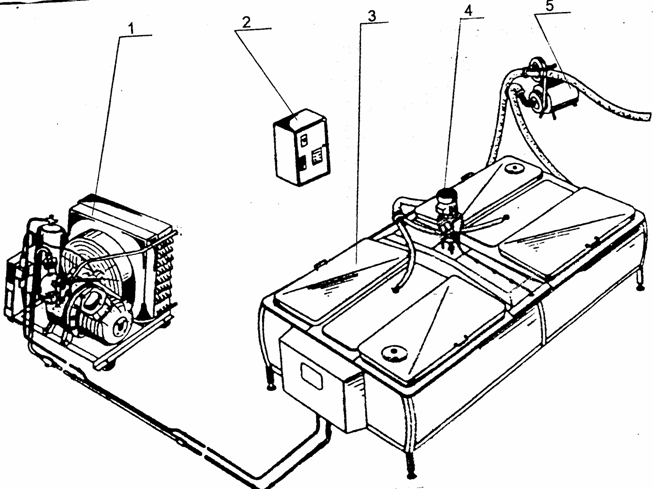 1
2
3
4
5