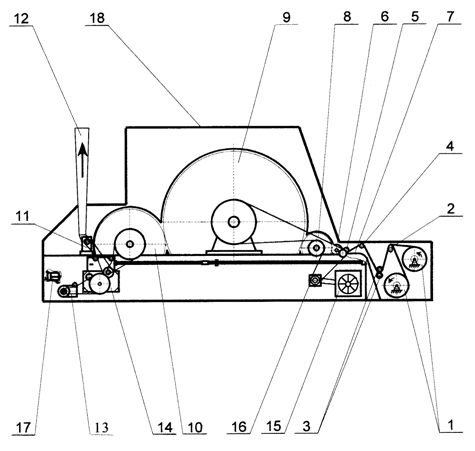 12
18
9
8
6
5
7
4
2
11
17
13
14
10
16
15
3
1